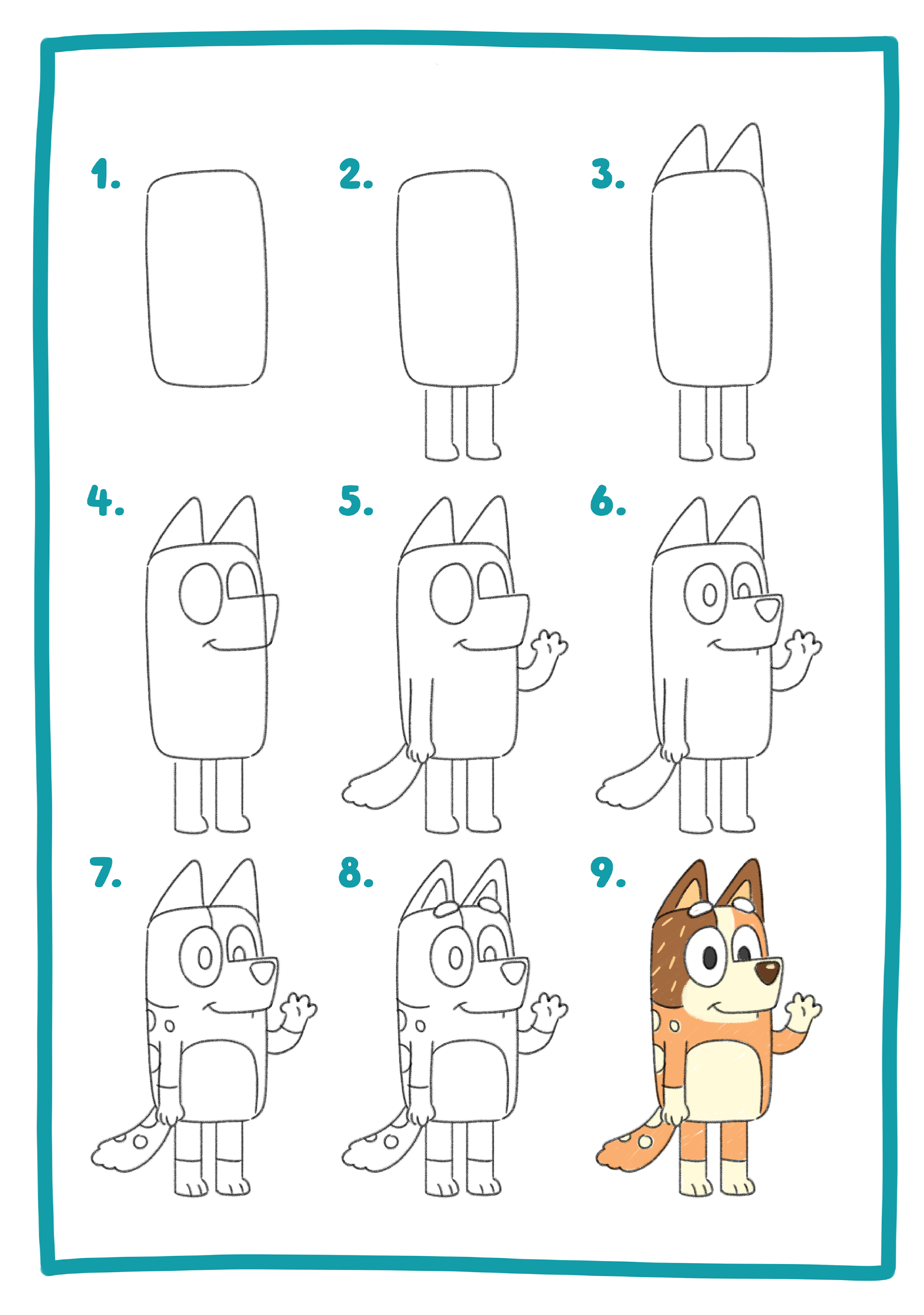 1.

2.

3.

4.

5.

6.

7.

8.

9.