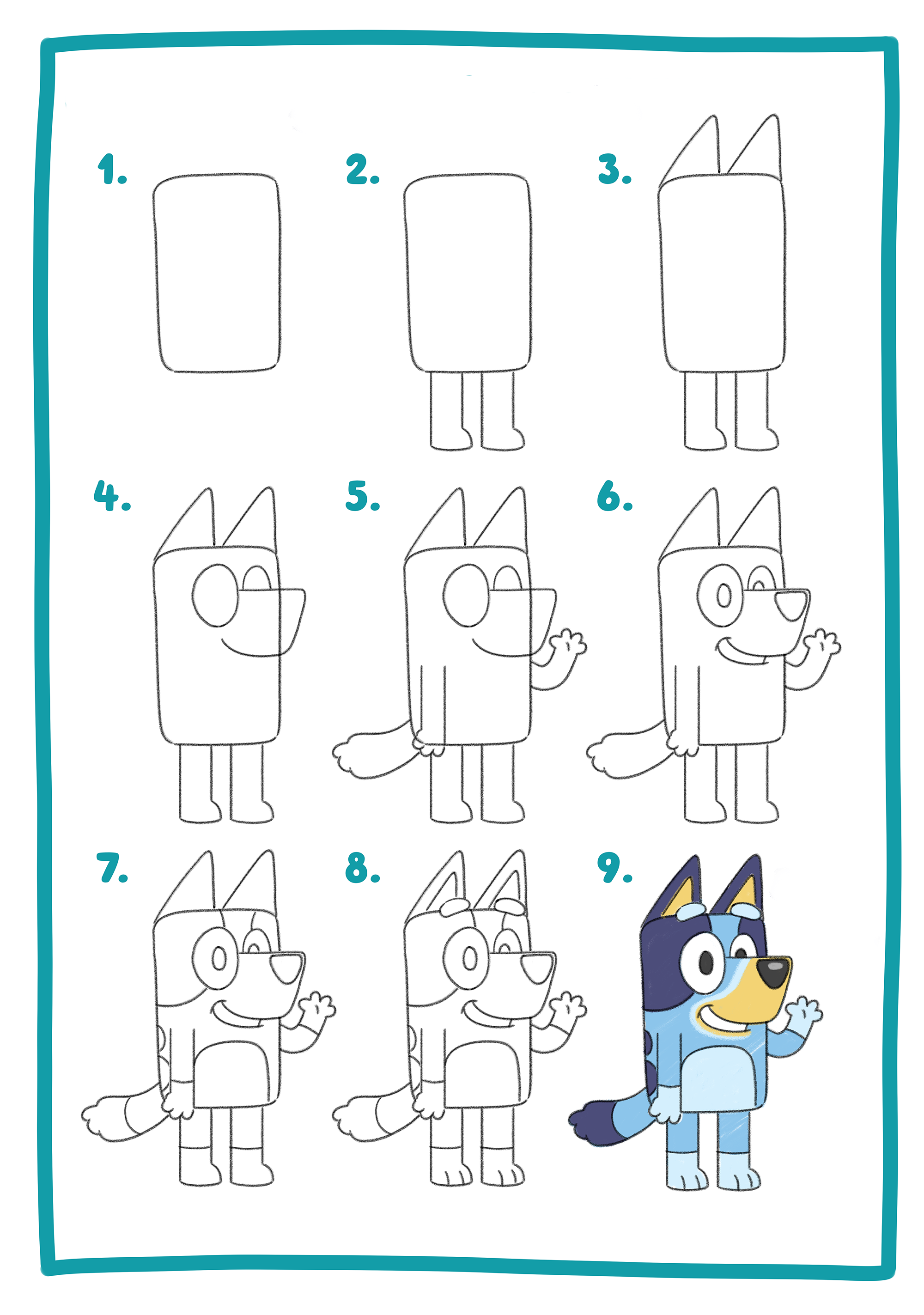 1.

2.

3.

4.

5.

6.

7.

8.

9.