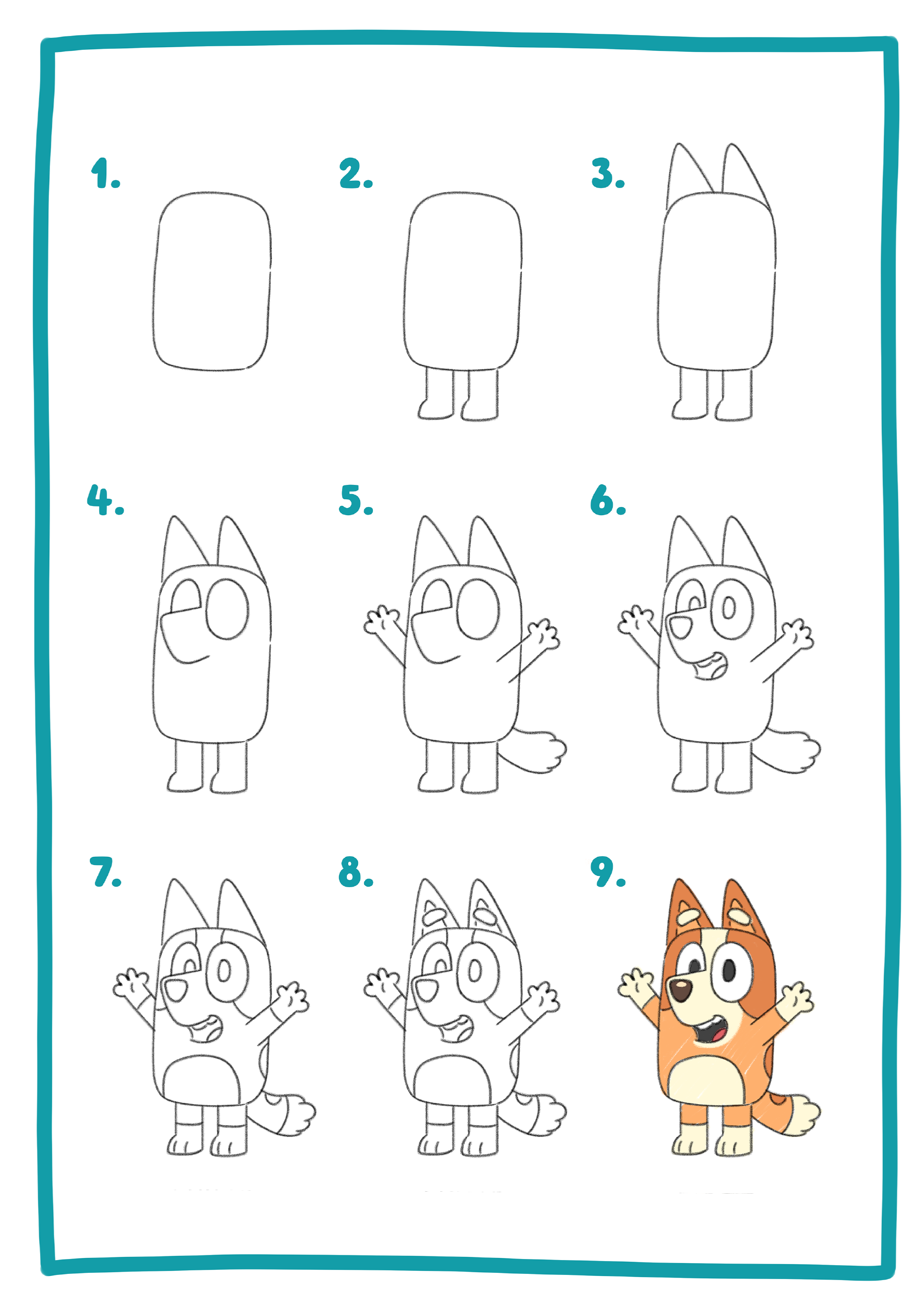 1.

2.

3.

4.

5.

6.

7.

8.

9.