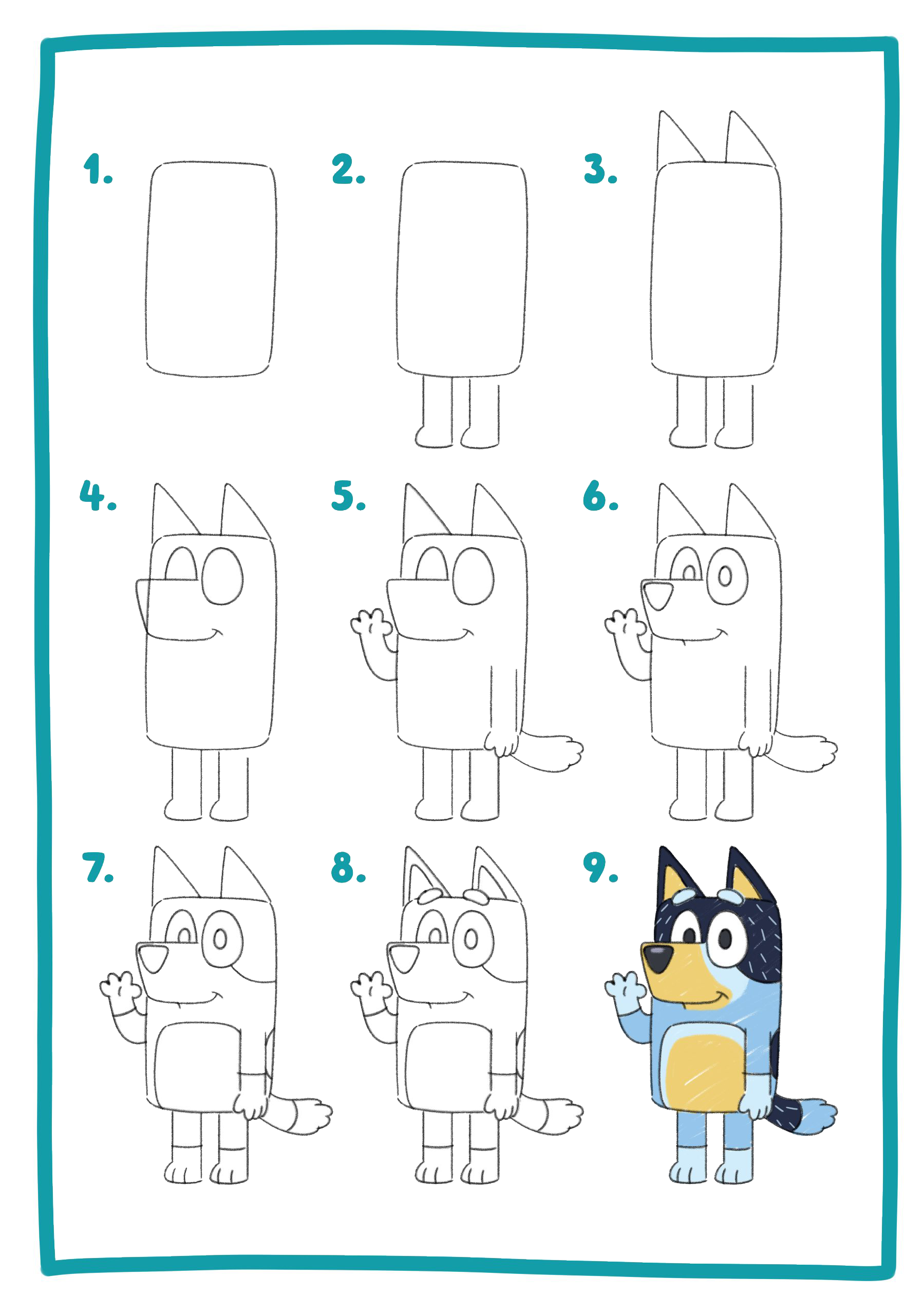 1.

2.

3.

4.

5.

6.

7.

8.

9.