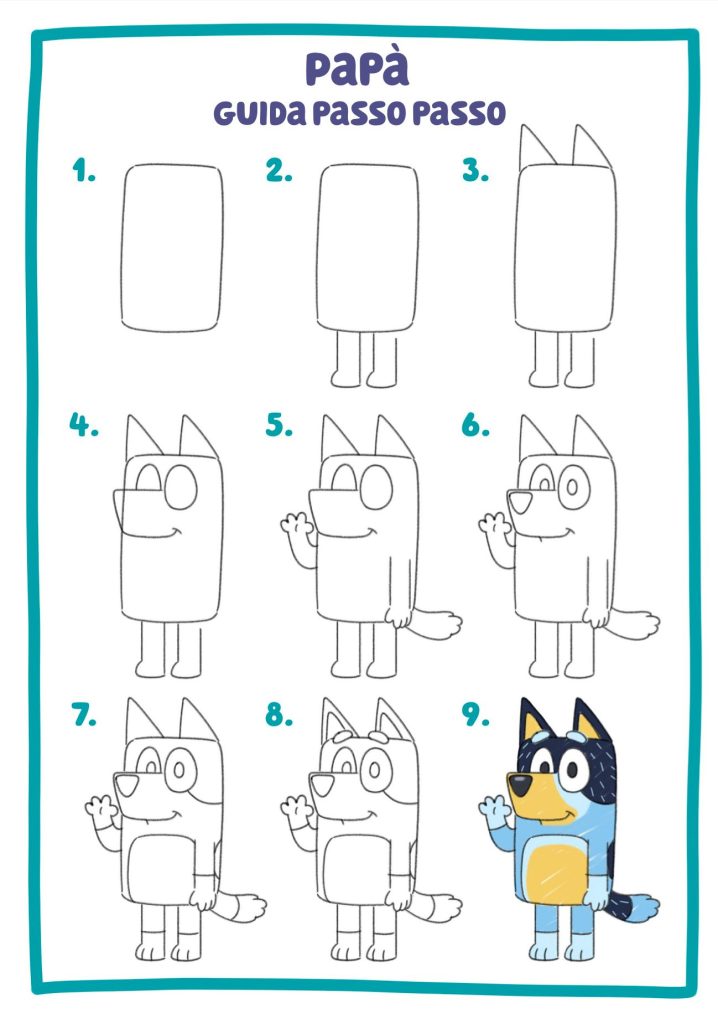 Papà
GUIDA PASSO PASSO

1.

2.

3.

4.

5.

6.

7.

8.

9.