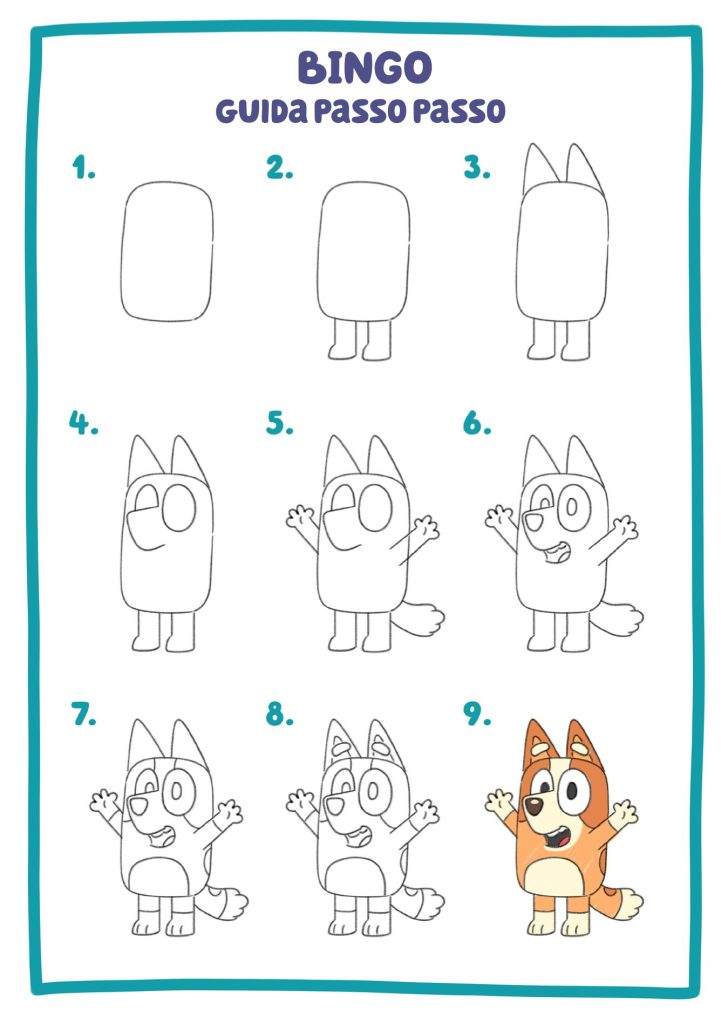 BINGO
GUIDA PASSO PASSO

1.

2.

3.

4.

5.

6.

7.

8.

9.