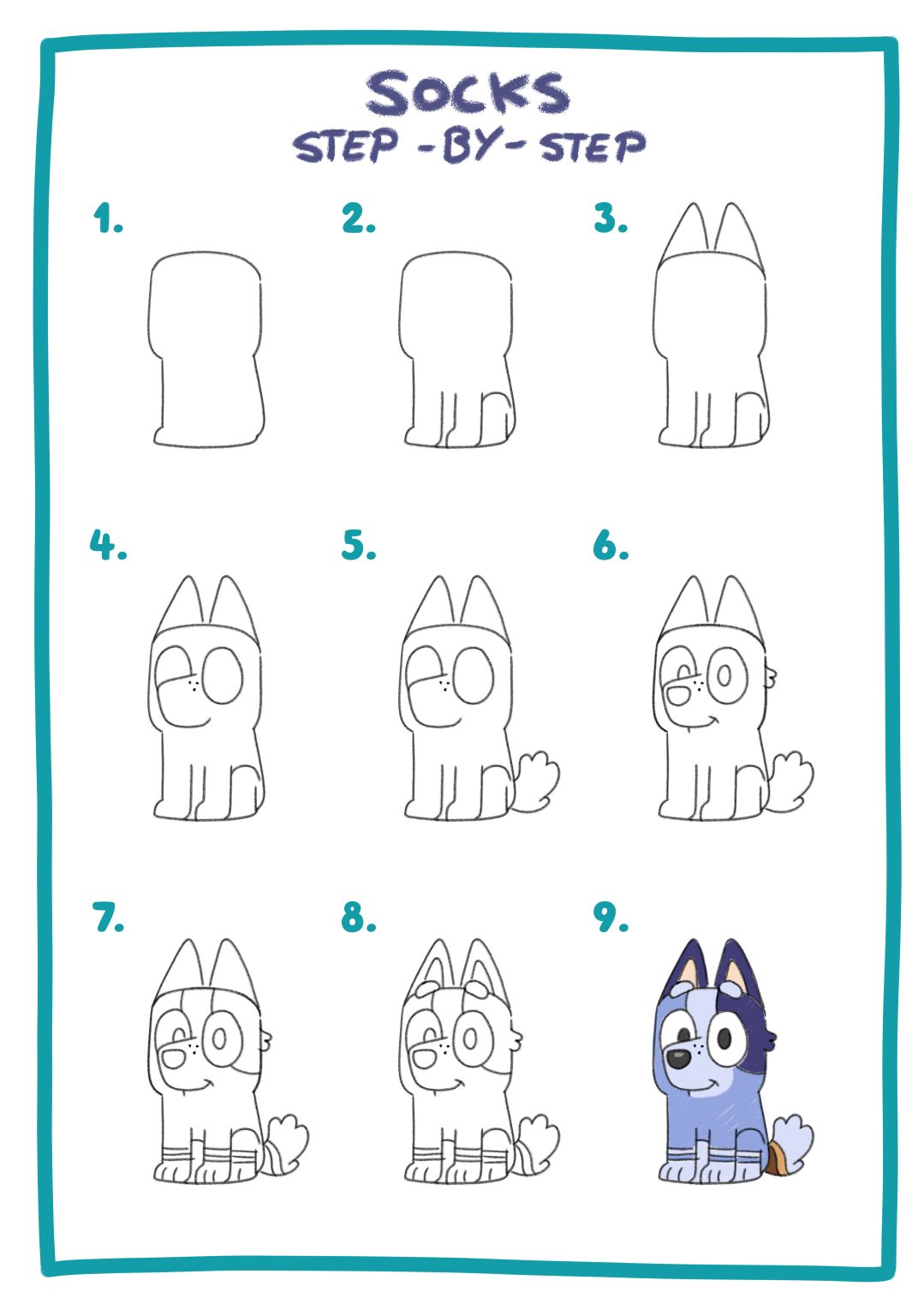 SOCKS
STEP -BY- STEP

1.

2.

3.

4.

5.

6.

7.

8.

9.