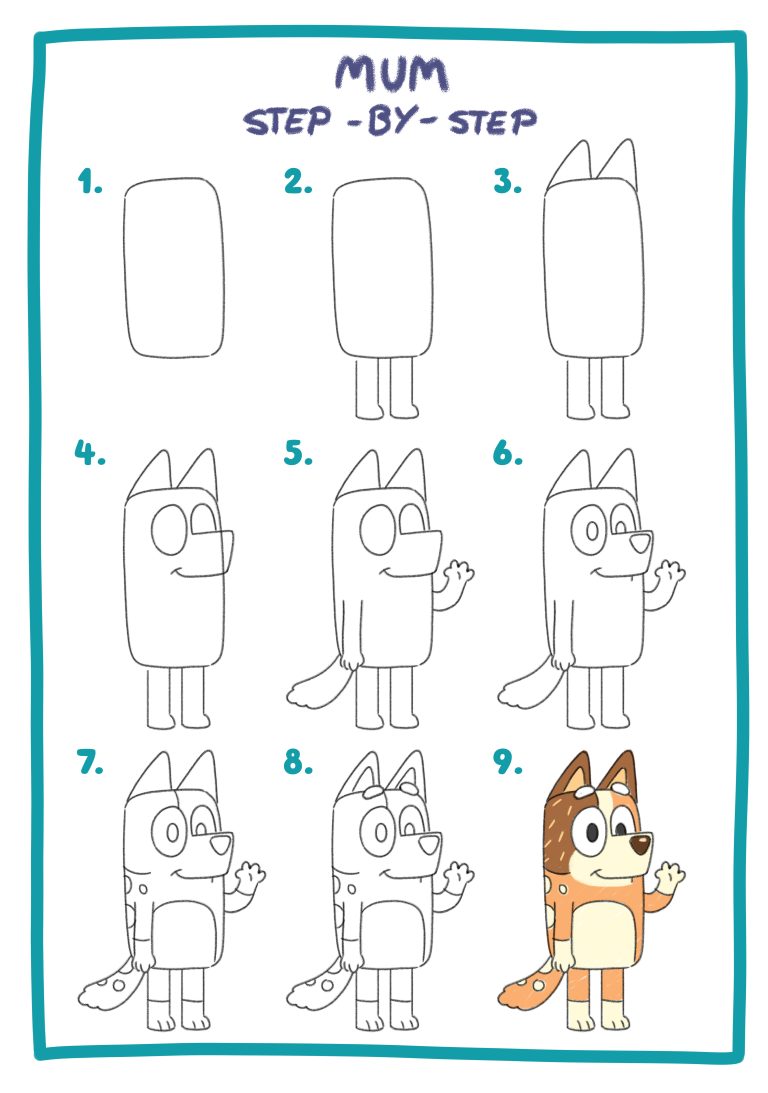 MUM
STEP -BY- STEP

1.

2.

3.

4.

5.

6.

7.

8.

9.